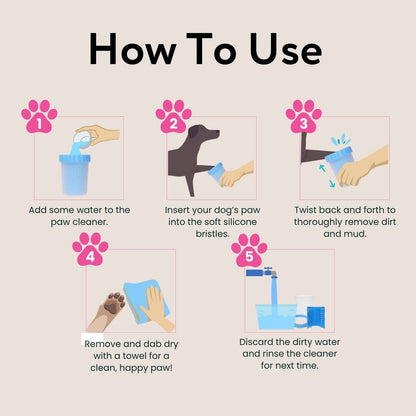 How To Use

1

Add some water to the paw cleaner.

2

Insert your dog's paw into the soft silicone bristles.

3

Twist back and forth to thoroughly remove dirt and mud.

4

Remove and dab dry with a towel for a clean, happy paw!

5

Discard the dirty water and rinse the cleaner for next time.