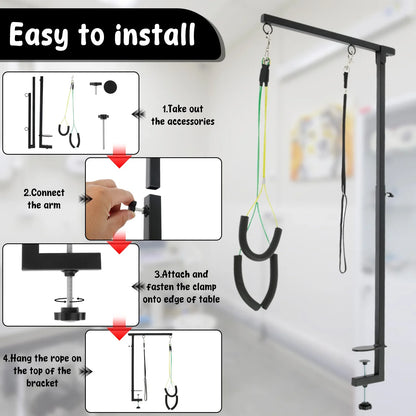 Easy to install

1.Take out the accessories

2.Connect the arm

3.Attach and fasten the clamp onto edge of table

4.Hang the rope on the top of the bracket