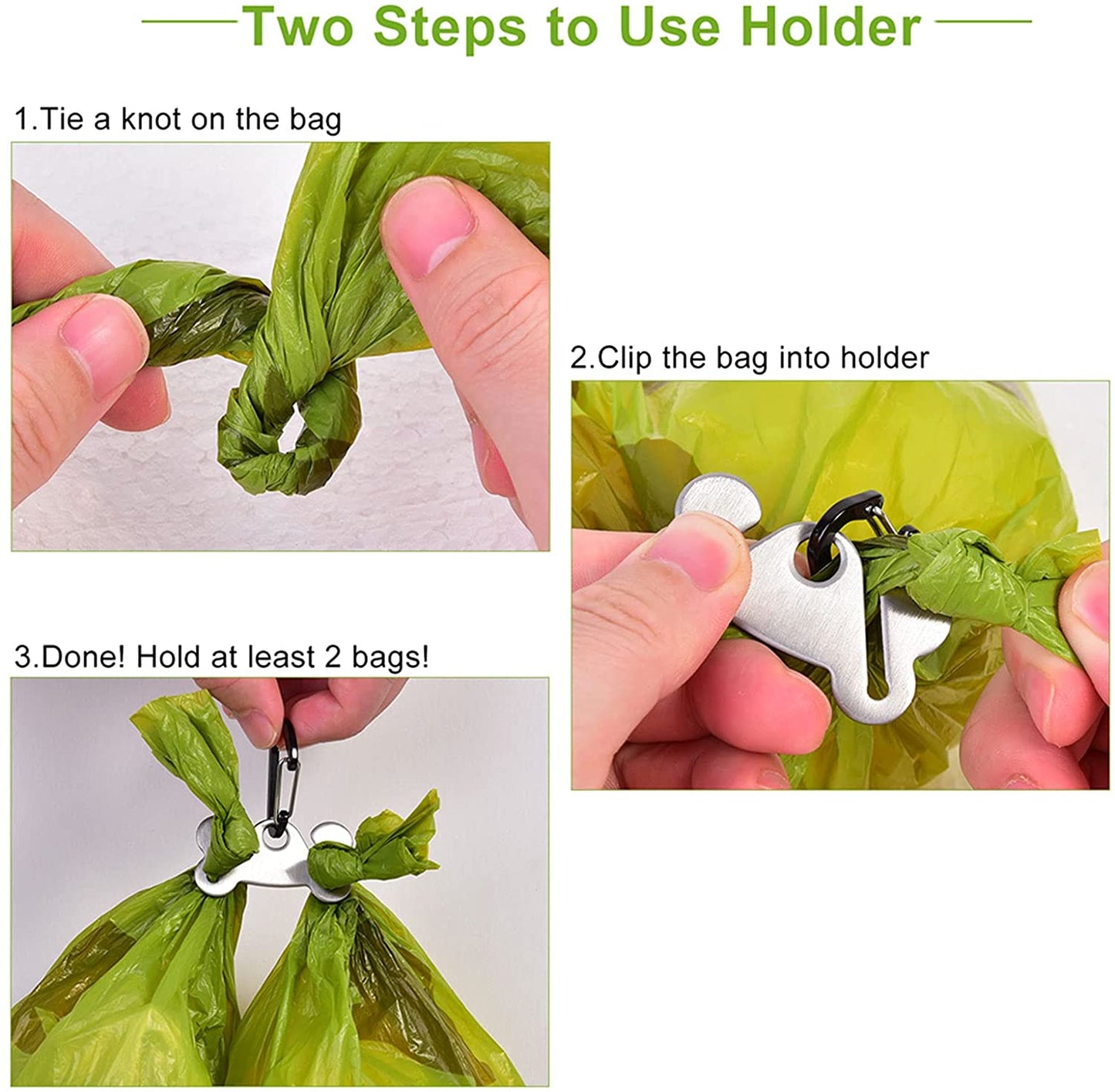 Two Steps to Use Holder

1.Tie a knot on the bag

2.Clip the bag into holder

3.Done! Hold at least 2 bags!